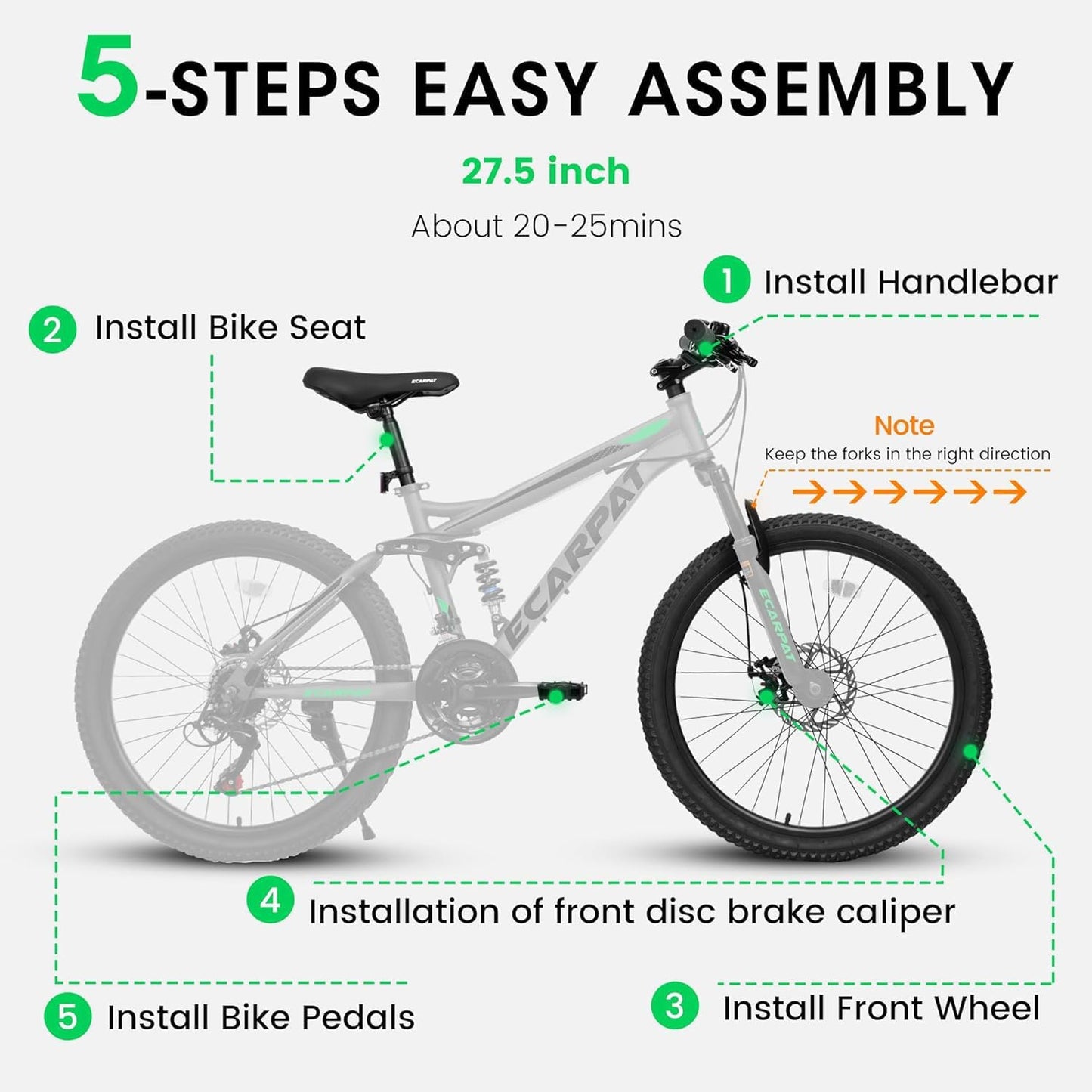 5-STEPS EASY ASSEMBLY

27.5 inch

About 20-25mins

1 Install Handlebar

2 Install Bike Seat

ECARPAT

Note

Keep the forks in the right direction

ECARPAT

ECARPAT

ECARPAT

4 Installation of front disc brake caliper

5 Install Bike Pedals

3 Install Front Wheel