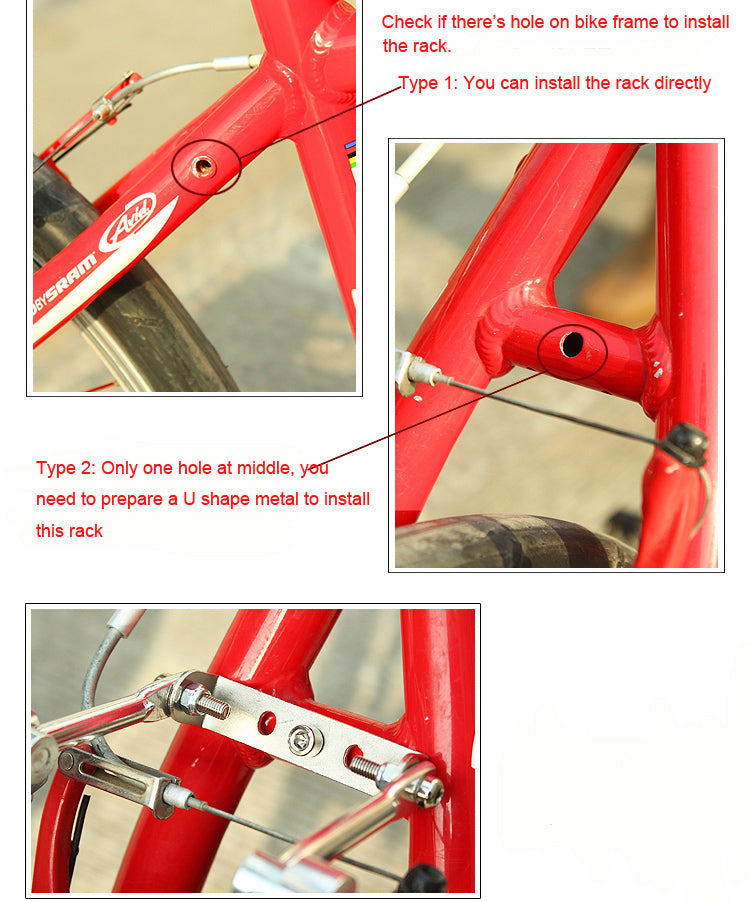 Check if there's hole on bike frame to install the rack.

Type 1: You can install the rack directly

Avid

BY SRAM

Type 2: Only one hole at middle, you need to prepare a U shape metal to install this rack